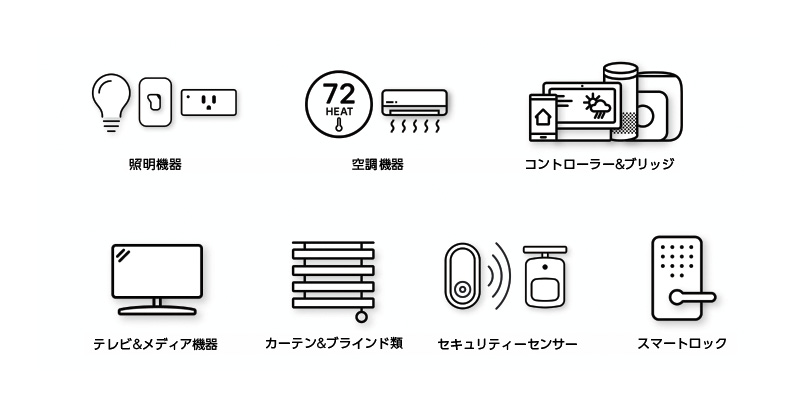 72
HEAT

照明機器

空調機器

コントローラー&ブリッジ

テレビ&メディア機器

カーテン&ブラインド類

セキュリティーセンサー

スマートロック