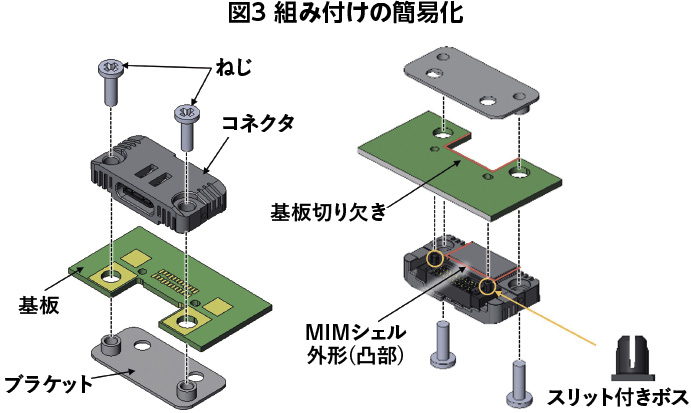 図3 組み付けの簡易化

ねじ

コネクタ

基板

ブラケット

基板切り欠き

MIMシェル外形(凸部)

スリット付きボス